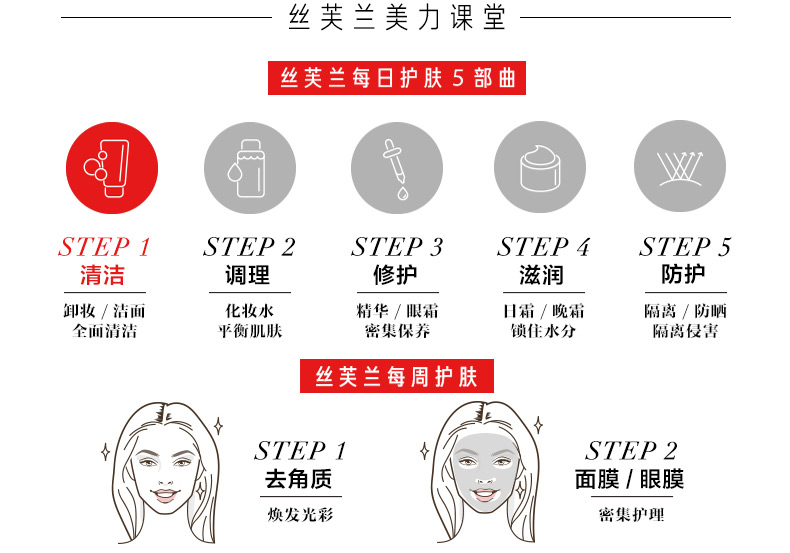 丝芙兰美力课堂

丝芙兰每日护肤 5 部曲

STEP 1
清洁
卸妆 / 洁面
全面清洁

STEP 2
调理
化妆水
平衡肌肤

STEP 3
修护
精华 / 眼霜
密集保养

STEP 4
滋润
日霜 / 晚霜
锁住水分

STEP 5
防护
隔离 / 防晒
隔离侵害

丝芙兰每周护肤

STEP 1
去角质
焕发光彩

STEP 2
面膜 / 眼膜
密集护理